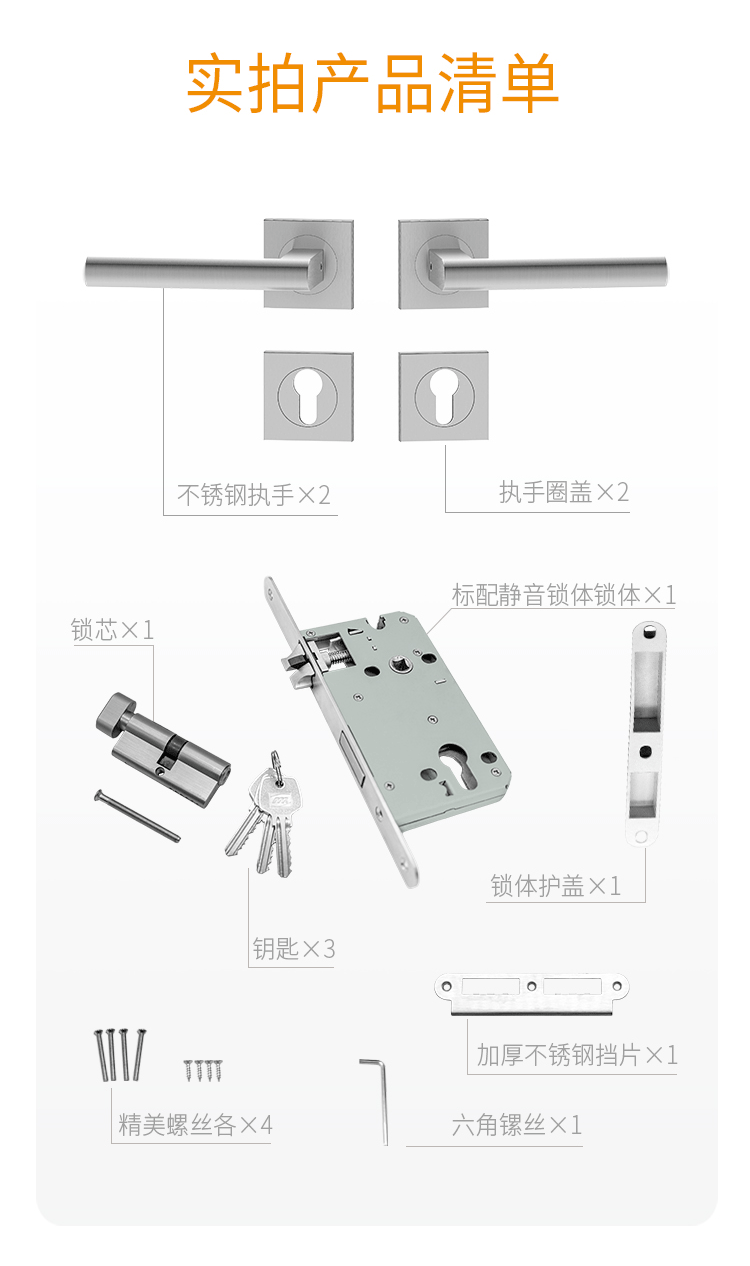 实拍产品清单

不锈钢执手×2

执手圈盖×2

标配静音锁体锁体×1

锁芯×1

锁体护盖×1

钥匙×3

加厚不锈钢挡片×1

精美螺丝各×4

六角镙丝×1