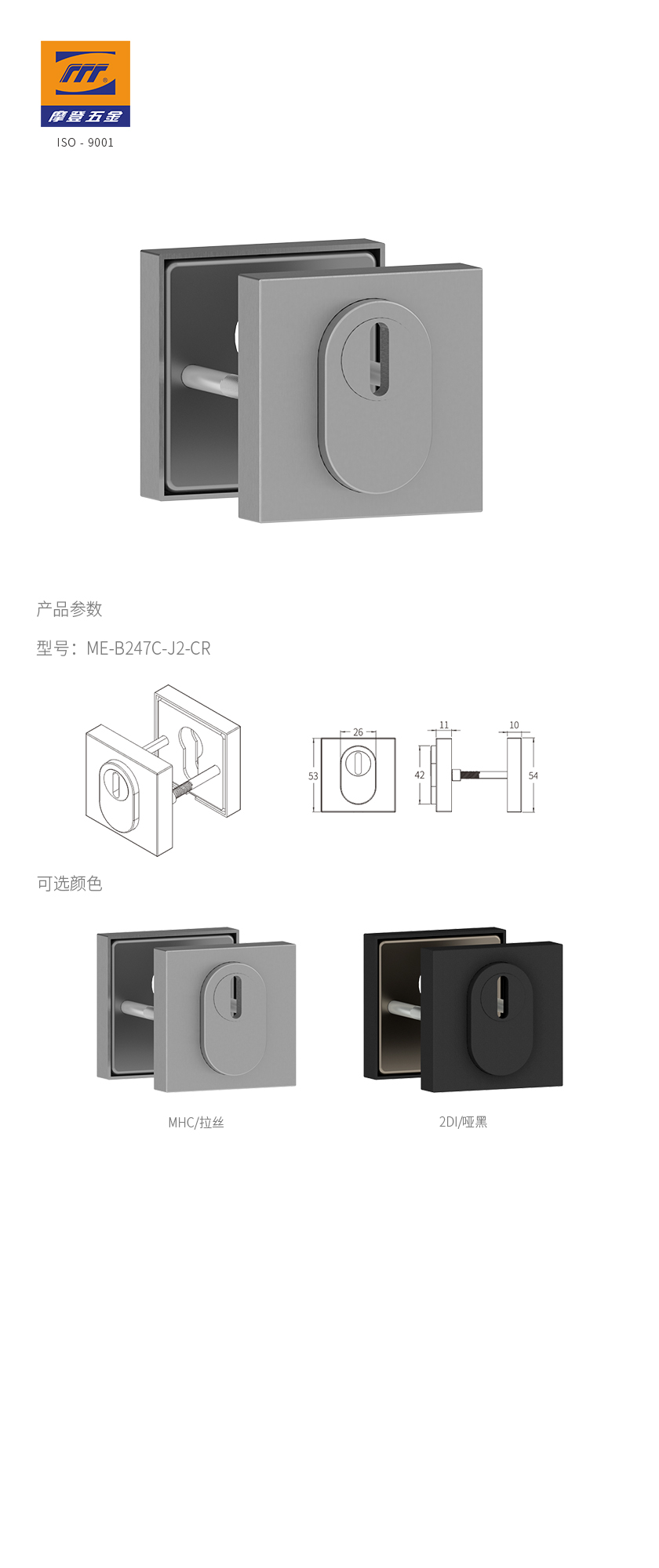 摩登五金

ISO - 9001

产品参数

型号：ME-B247C-J2-CR

26

53

11

42

10

54

可选颜色

MHC/拉丝

2DI/哑黑