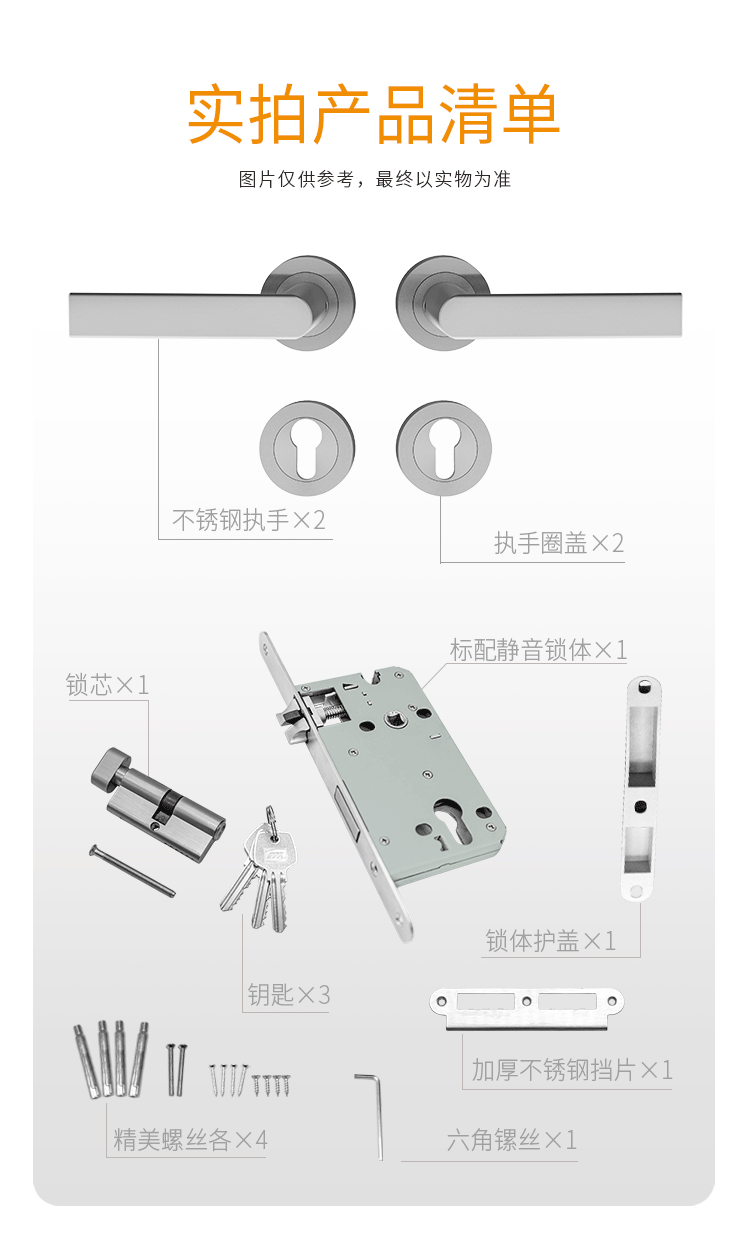 实拍产品清单

图片仅供参考，最终以实物为准

不锈钢执手×2

执手圈盖×2

标配静音锁体×1

锁芯×1

锁体护盖×1

钥匙×3

加厚不锈钢挡片×1

精美螺丝各×4

六角镙丝×1